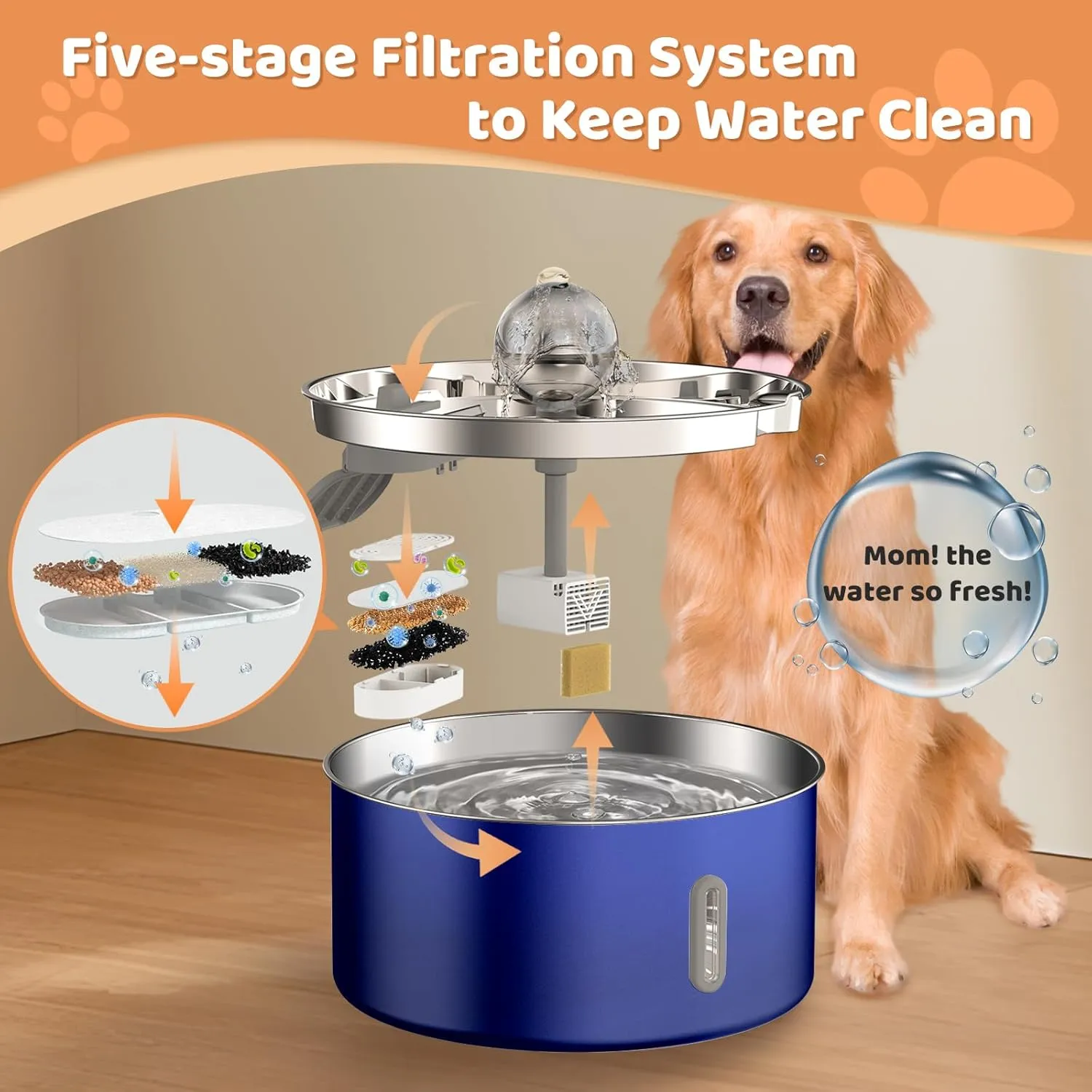 Five-stage Filtration System
to Keep Water Clean

Mom! the water so fresh!