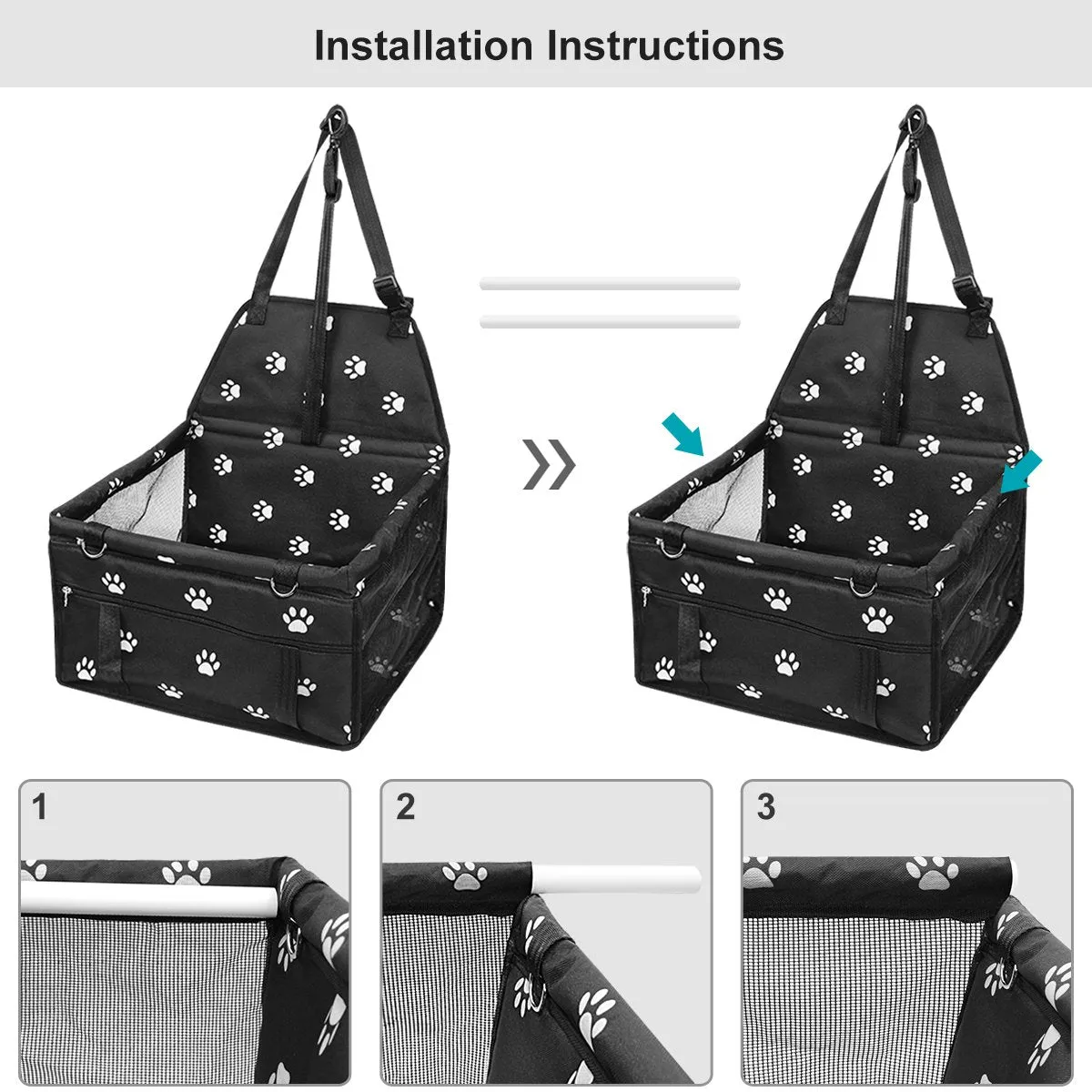 Installation Instructions

1

2

3